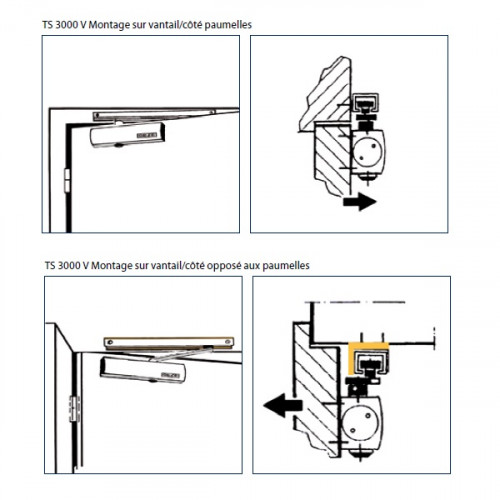 TS 3000 V Montage sur vantail/côté paumelles

TS 3000 V Montage sur vantail/côté opposé aux paumelles