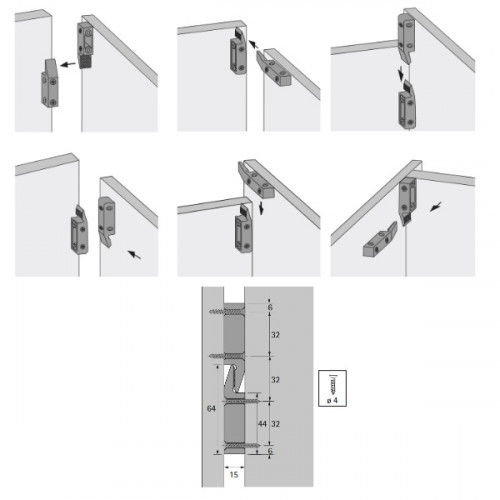 6

32

32

64

44

32

6

15

ø 4